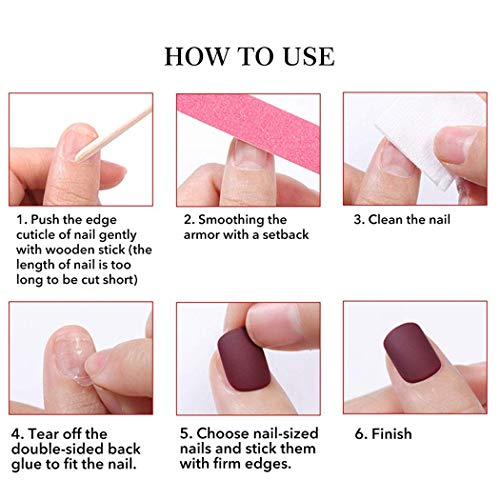 HOW TO USE

1. Push the edge cuticle of nail gently with wooden stick (the length of nail is too long to be cut short)

2. Smoothing the armor with a setback

3. Clean the nail

4. Tear off the double-sided back glue to fit the nail.

5. Choose nail-sized nails and stick them with firm edges.

6. Finish