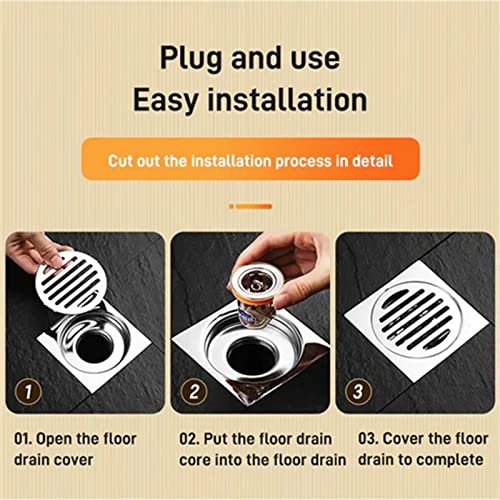 Plug and use
Easy installation

Cut out the installation process in detail

1

2

3

01. Open the floor drain cover

02. Put the floor drain core into the floor drain

03. Cover the floor drain to complete