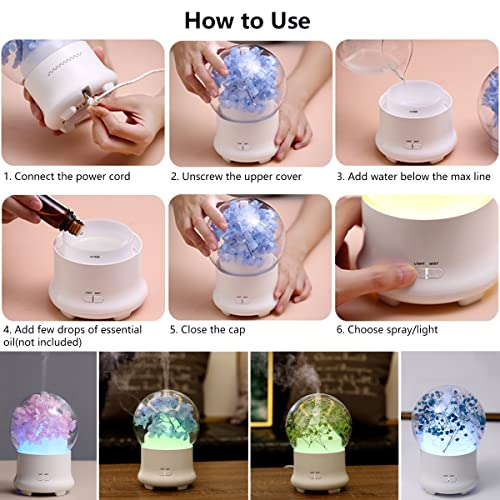 How to Use

1. Connect the power cord

2. Unscrew the upper cover

3. Add water below the max line

4. Add few drops of essential oil(not included)

5. Close the cap

LIGHT MIST

6. Choose spray/light