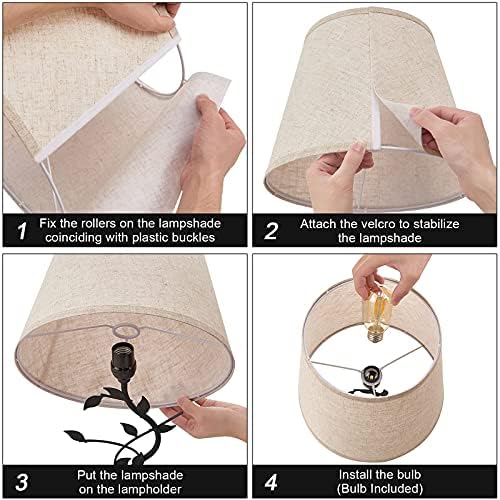 1 Fix the rollers on the lampshade coinciding with plastic buckles

2 Attach the velcro to stabilize the lampshade

3 Put the lampshade on the lampholder

4 Install the bulb (Bulb Included)