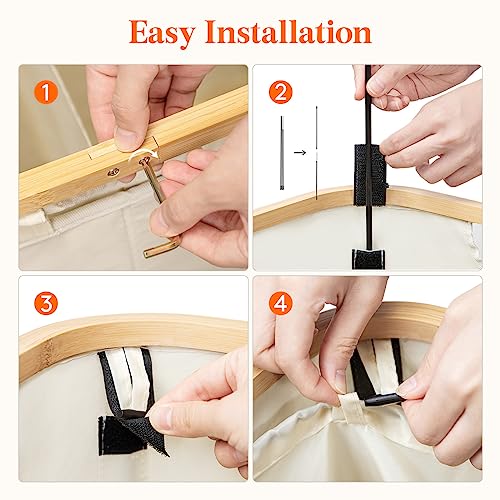 Easy Installation

1

2

3

4