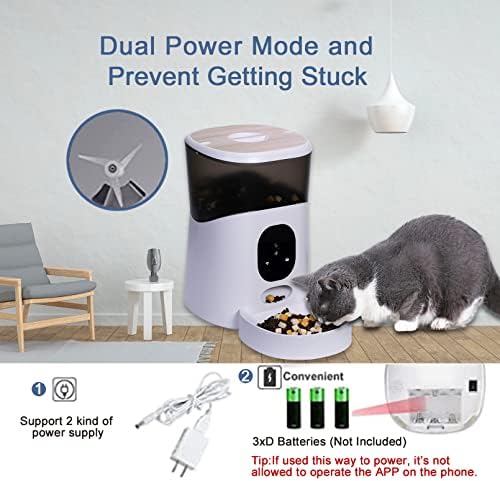 Dual Power Mode and Prevent Getting Stuck

1

Support 2 kind of power supply

2 Convenient

3xD Batteries (Not Included)

Tip:If used this way to power, it's not allowed to operate the APP on the phone.