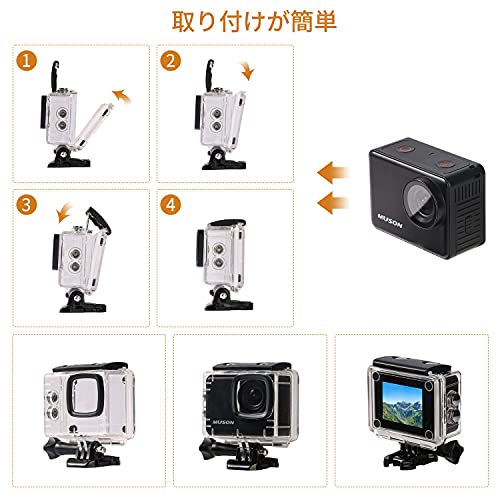 取り付けが簡単

1

2

3

4

MUSON

MUSON