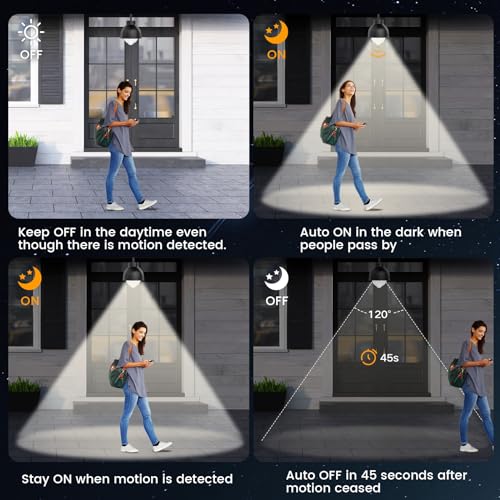 OFF

Keep OFF in the daytime even though there is motion detected.

ON

Auto ON in the dark when people pass by

ON

Stay ON when motion is detected

OFF

120°

45s

Auto OFF in 45 seconds after motion ceased