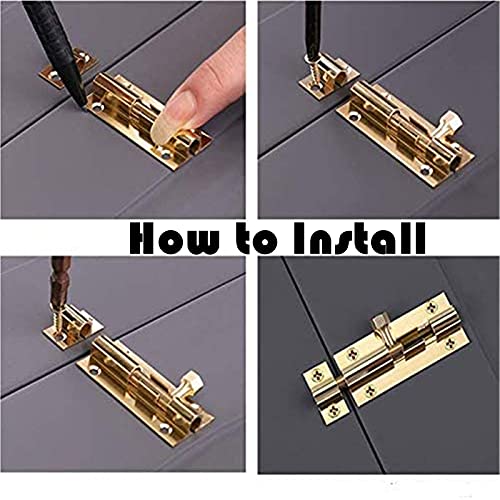 How to Install