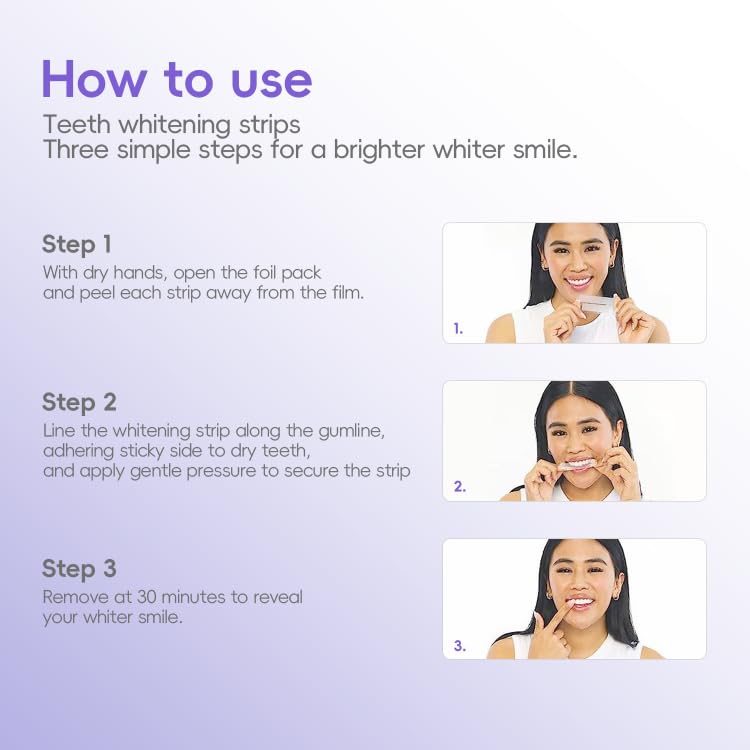 How to use

Teeth whitening strips
Three simple steps for a brighter whiter smile.

Step 1
With dry hands, open the foil pack and peel each strip away from the film.

1.

Step 2
Line the whitening strip along the gumline, adhering sticky side to dry teeth, and apply gentle pressure to secure the strip

2.

Step 3
Remove at 30 minutes to reveal your whiter smile.

3.