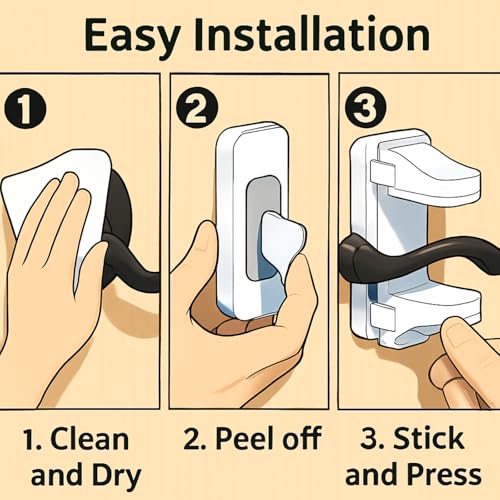 Easy Installation

1

2

3

1. Clean and Dry

2. Peel off

3. Stick and Press