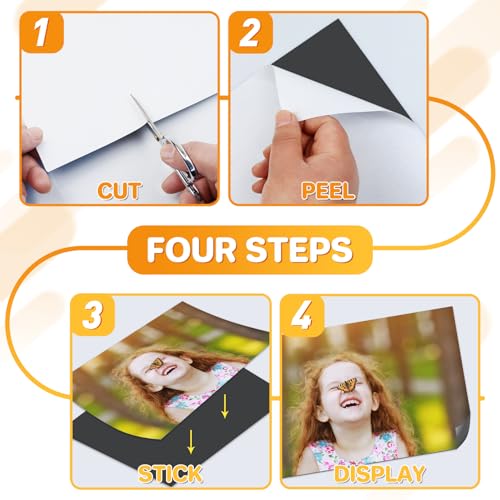 1

CUT

2

PEEL

FOUR STEPS

3

STICK

4

DISPLAY