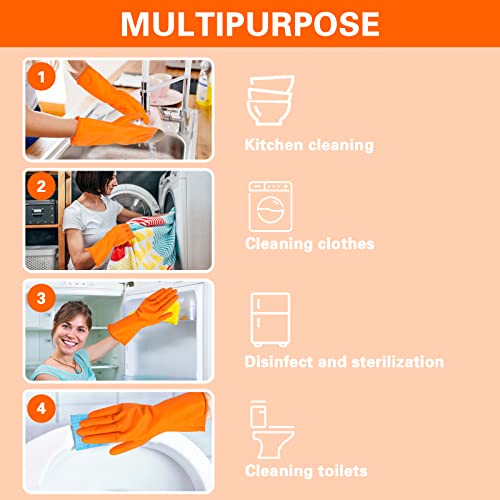 MULTIPURPOSE

1

Kitchen cleaning

2

Cleaning clothes

3

Disinfect and sterilization

4

Cleaning toilets