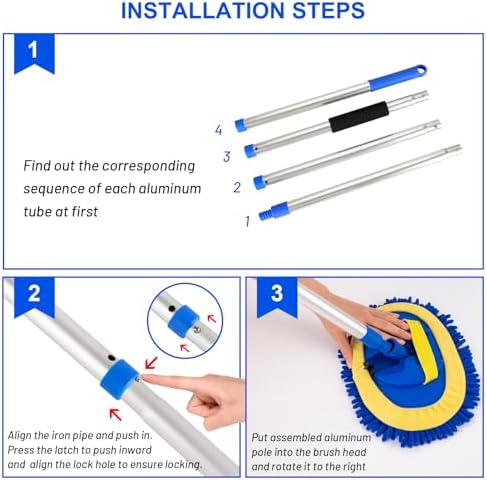 INSTALLATION STEPS

1

Find out the corresponding sequence of each aluminum tube at first

4
3
2
1

2

Align the iron pipe and push in. Press the latch to push inward and align the lock hole to ensure locking.

3

Put assembled aluminum pole into the brush head and rotate it to the right