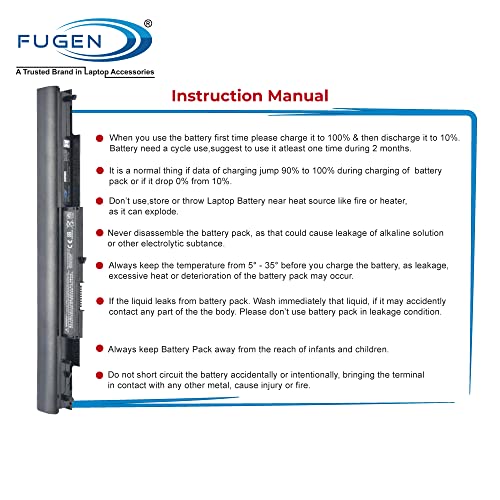 FUGEN®

A Trusted Brand in Laptop Accessories

Instruction Manual

When you use the battery first time please charge it to 100% & then discharge it to 10%. Battery need a cycle use,suggest to use it atleast one time during 2 months.

It is a normal thing if data of charging jump 90% to 100% during charging of battery pack or if it drop 0% from 10%.

Don't use,store or throw Laptop Battery near heat source like fire or heater, as it can explode.

Never disassemble the battery pack, as that could cause leakage of alkaline solution or other electrolytic subtance.

Always keep the temperature from 5° - 35° before you charge the battery, as leakage, excessive heat or deterioration of the battery pack may occur.

If the liquid leaks from battery pack. Wash immediately that liquid, if it may accidently contact any part of the the body. Please don't use battery pack in leakage condition.

Always keep Battery Pack away from the reach of infants and children.

Do not short circuit the battery accidentally or intentionally, bringing the terminal in contact with any other metal, cause injury or fire.