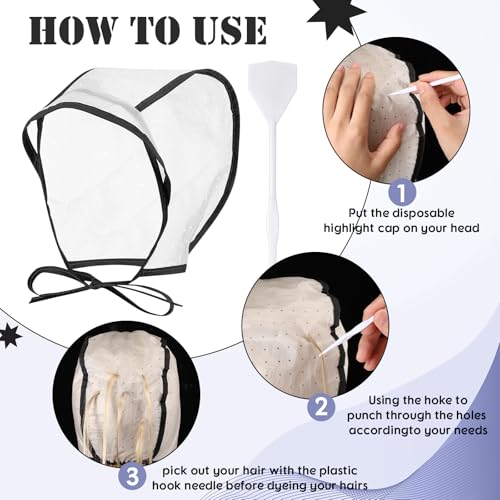 HOW TO USE

1
Put the disposable highlight cap on your head

2
Using the hoke to punch through the holes accordingto your needs

3
pick out your hair with the plastic hook needle before dyeing your hairs