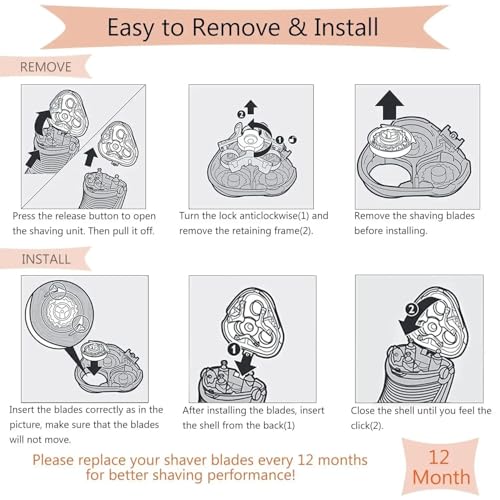 Easy to Remove & Install

REMOVE

Press the release button to open the shaving unit. Then pull it off.

2
1

Turn the lock anticlockwise(1) and remove the retaining frame(2).

Remove the shaving blades before installing.

INSTALL

Insert the blades correctly as in the picture, make sure that the blades will not move.

1

After installing the blades, insert the shell from the back(1)

2

Close the shell until you feel the click(2).

Please replace your shaver blades every 12 months for better shaving performance!

12 Month