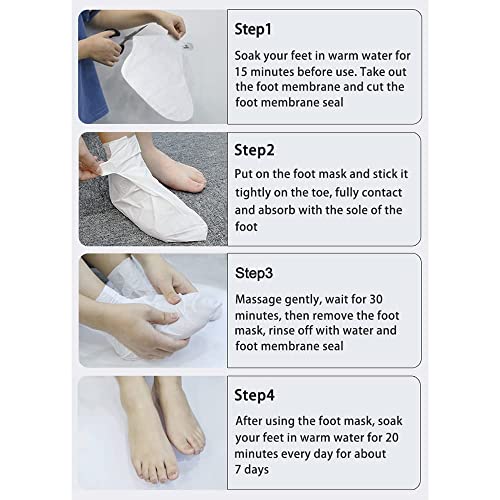 Step1

Soak your feet in warm water for 15 minutes before use. Take out the foot membrane and cut the foot membrane seal

Step2

Put on the foot mask and stick it tightly on the toe, fully contact and absorb with the sole of the foot

Step3

Massage gently, wait for 30 minutes, then remove the foot mask, rinse off with water and foot membrane seal

Step4

After using the foot mask, soak your feet in warm water for 20 minutes every day for about 7 days