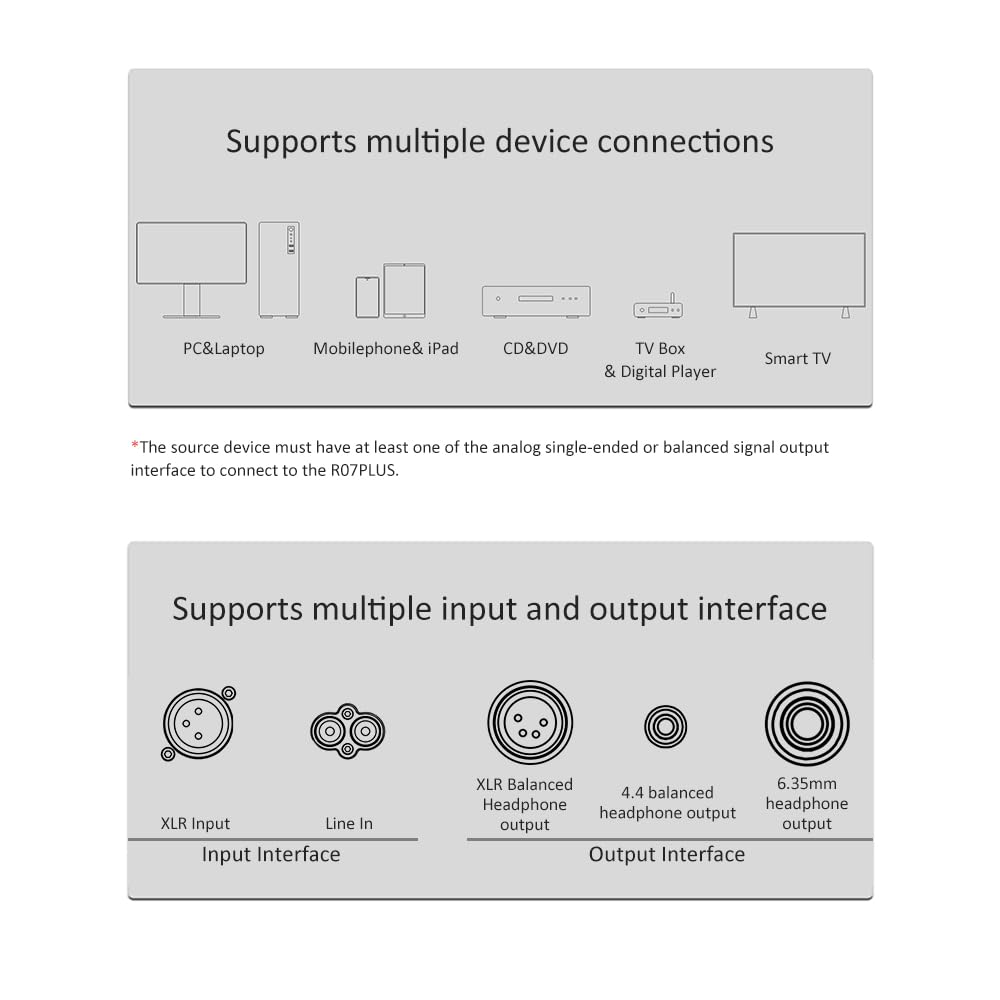 Supports multiple device connections

PC&Laptop

Mobilephone& iPad

CD&DVD

TV Box & Digital Player

Smart TV

*The source device must have at least one of the analog single-ended or balanced signal output interface to connect to the R07PLUS.

Supports multiple input and output interface

XLR Input

Line In

Input Interface

XLR Balanced Headphone output

4.4 balanced headphone output

6.35mm headphone output

Output Interface