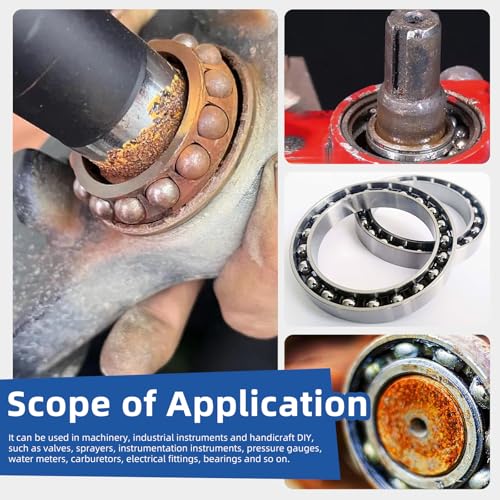 Scope of Application

It can be used in machinery, industrial instruments and handicraft DIY, such as valves, sprayers, instrumentation instruments, pressure gauges, water meters, carburetors, electrical fittings, bearings and so on.