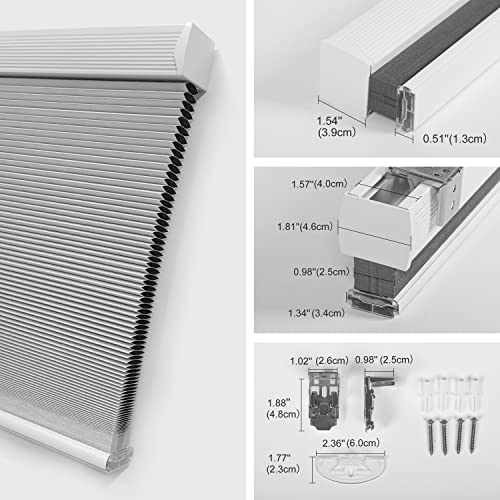 1.54"
(3.9cm)

0.51"(1.3cm)

1.57"(4.0cm)

1.81"(4.6cm)

0.98"(2.5cm)

1.34"(3.4cm)

1.02" (2.6cm)

0.98" (2.5cm)

1.88"
(4.8cm)

2.36"(6.0cm)

1.77"
(2.3cm)