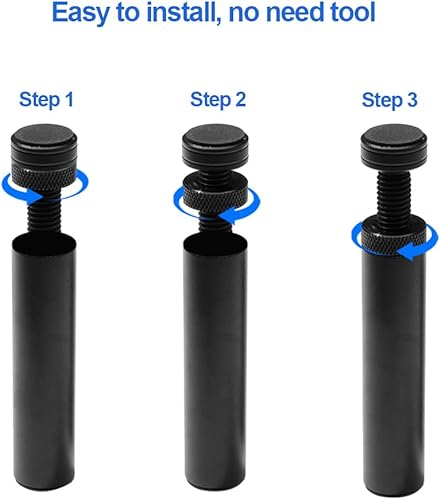 Easy to install, no need tool

Step 1

Step 2

Step 3