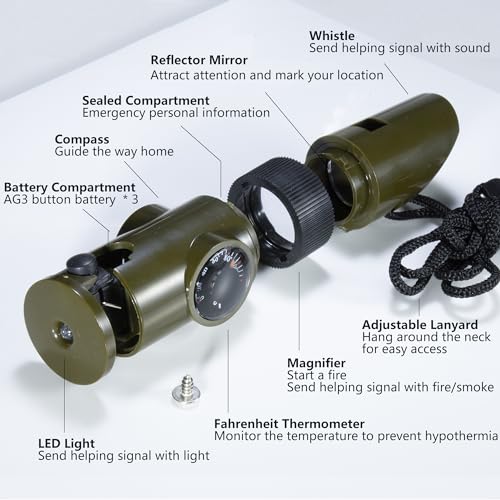 Whistle
Send helping signal with sound

Reflector Mirror
Attract attention and mark your location

Sealed Compartment
Emergency personal information

Compass
Guide the way home

Battery Compartment
AG3 button battery * 3

Adjustable Lanyard
Hang around the neck for easy access

Magnifier
Start a fire
Send helping signal with fire/smoke

Fahrenheit Thermometer
Monitor the temperature to prevent hypothermia

LED Light
Send helping signal with light