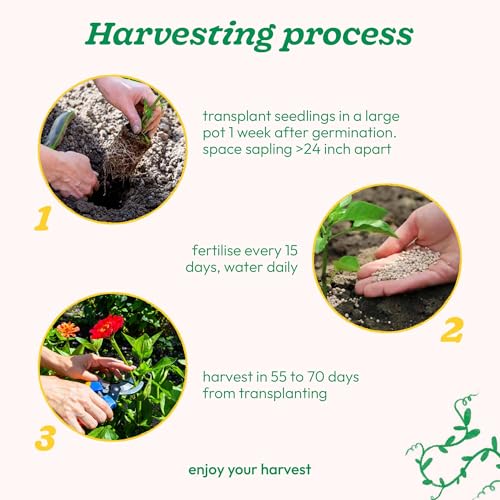 Harvesting process

1

transplant seedlings in a large pot 1 week after germination. space sapling >24 inch apart

fertilise every 15 days, water daily

2

3

harvest in 55 to 70 days from transplanting

enjoy your harvest