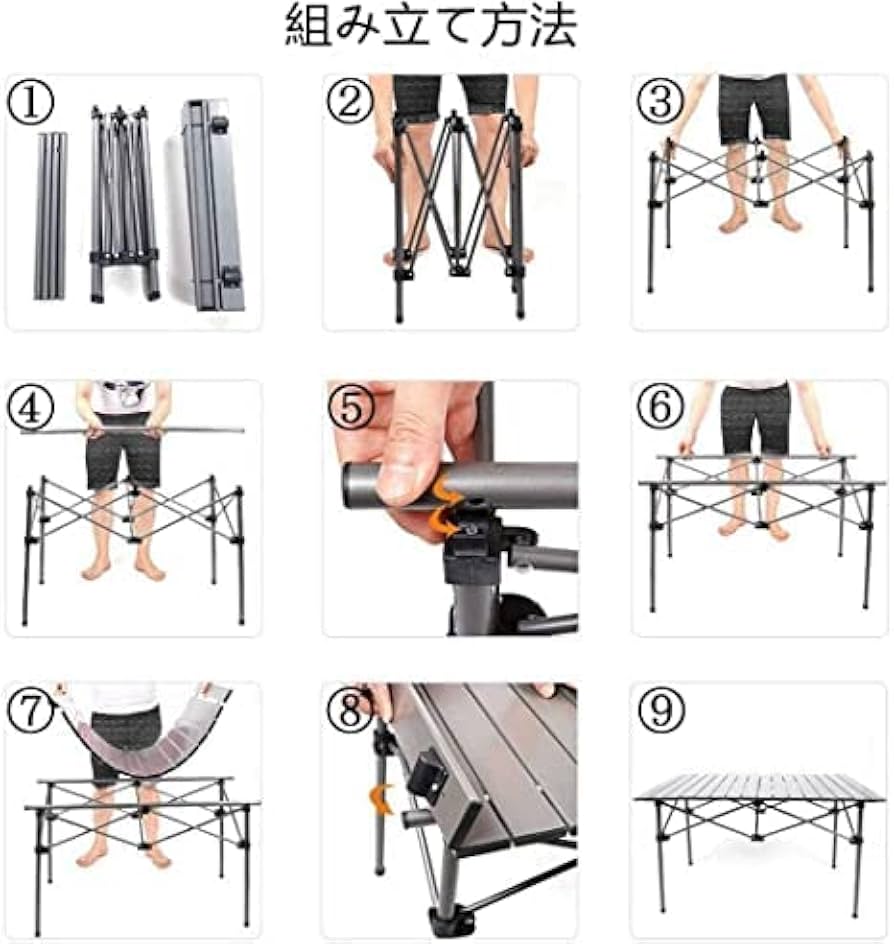 組み立て方法

①

②

③

④

⑤

⑥

⑦

⑧

⑨