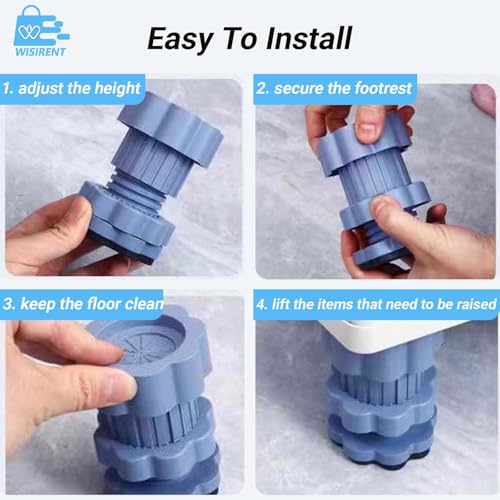 WISIRENT

Easy To Install

1. adjust the height

2. secure the footrest

3. keep the floor clean

4. lift the items that need to be raised