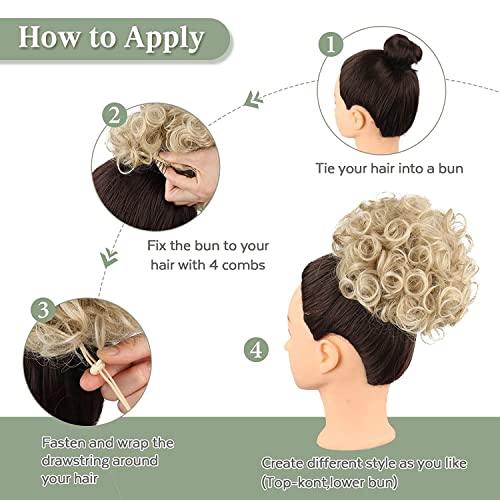 How to Apply

1

Tie your hair into a bun

2

Fix the bun to your hair with 4 combs

3

Fasten and wrap the drawstring around your hair

4

Create different style as you like (Top-kont,lower bun)