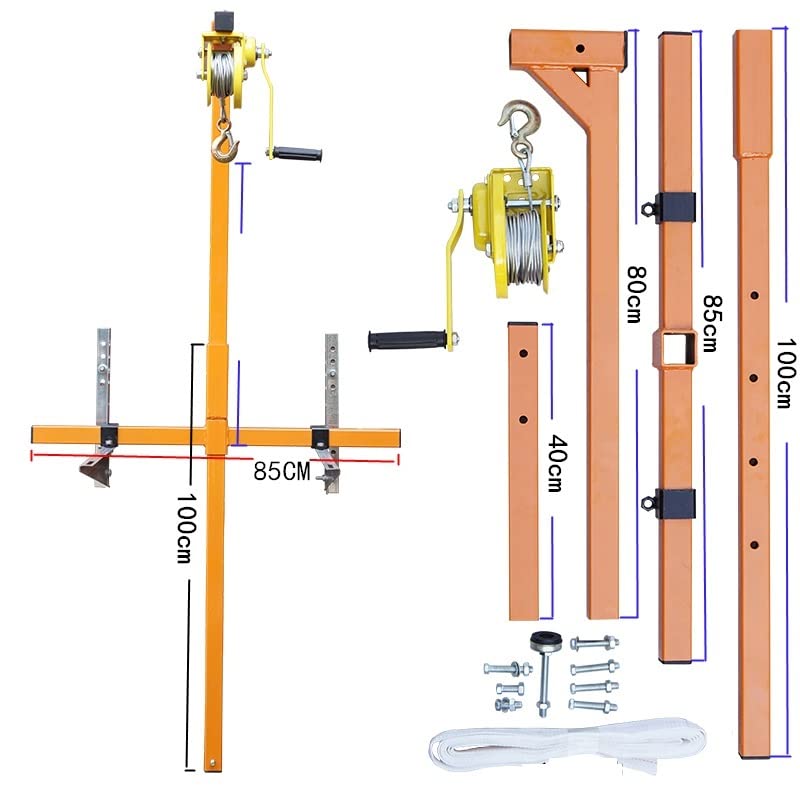 85CM

100cm

80cm

85cm

100cm

40cm