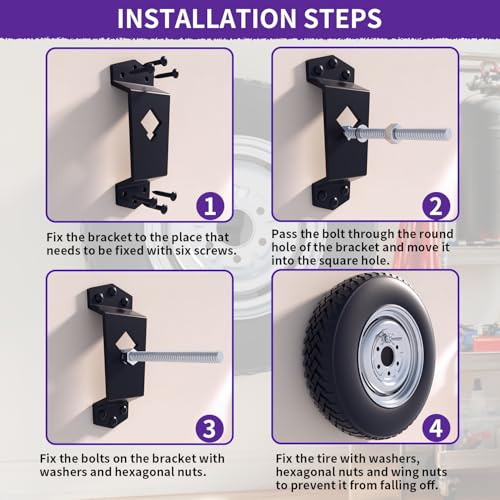 INSTALLATION STEPS

1

Fix the bracket to the place that needs to be fixed with six screws.

2

Pass the bolt through the round hole of the bracket and move it into the square hole.

3

Fix the bolts on the bracket with washers and hexagonal nuts.

4

Fix the tire with washers, hexagonal nuts and wing nuts to prevent it from falling off.