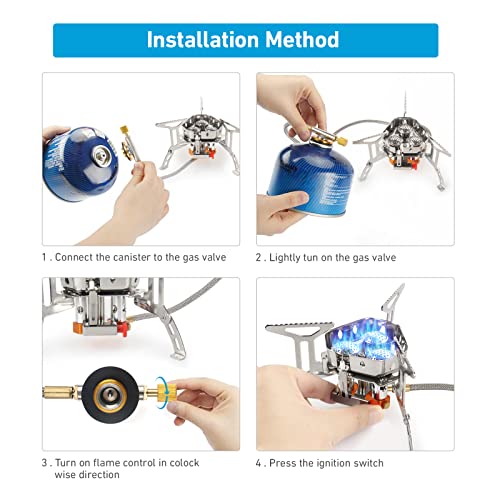 Installation Method

1 . Connect the canister to the gas valve

2 . Lightly tun on the gas valve

3 . Turn on flame control in colock wise direction

4 . Press the ignition switch