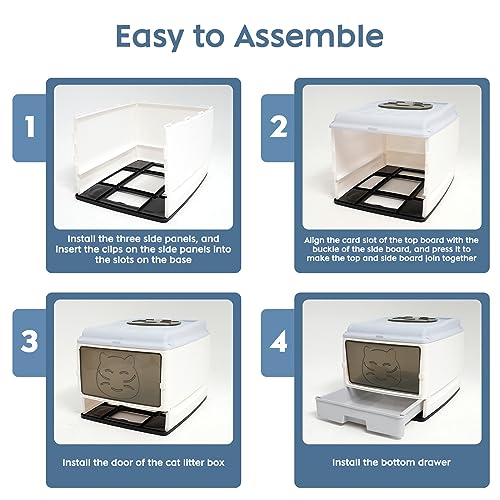 Easy to Assemble

1

Install the three side panels, and insert the clips on the side panels into the slots on the base

2

Align the card slot of the top board with the buckle of the side board, and press it to make the top and side board join together

3

Install the door of the cat litter box

4

Install the bottom drawer