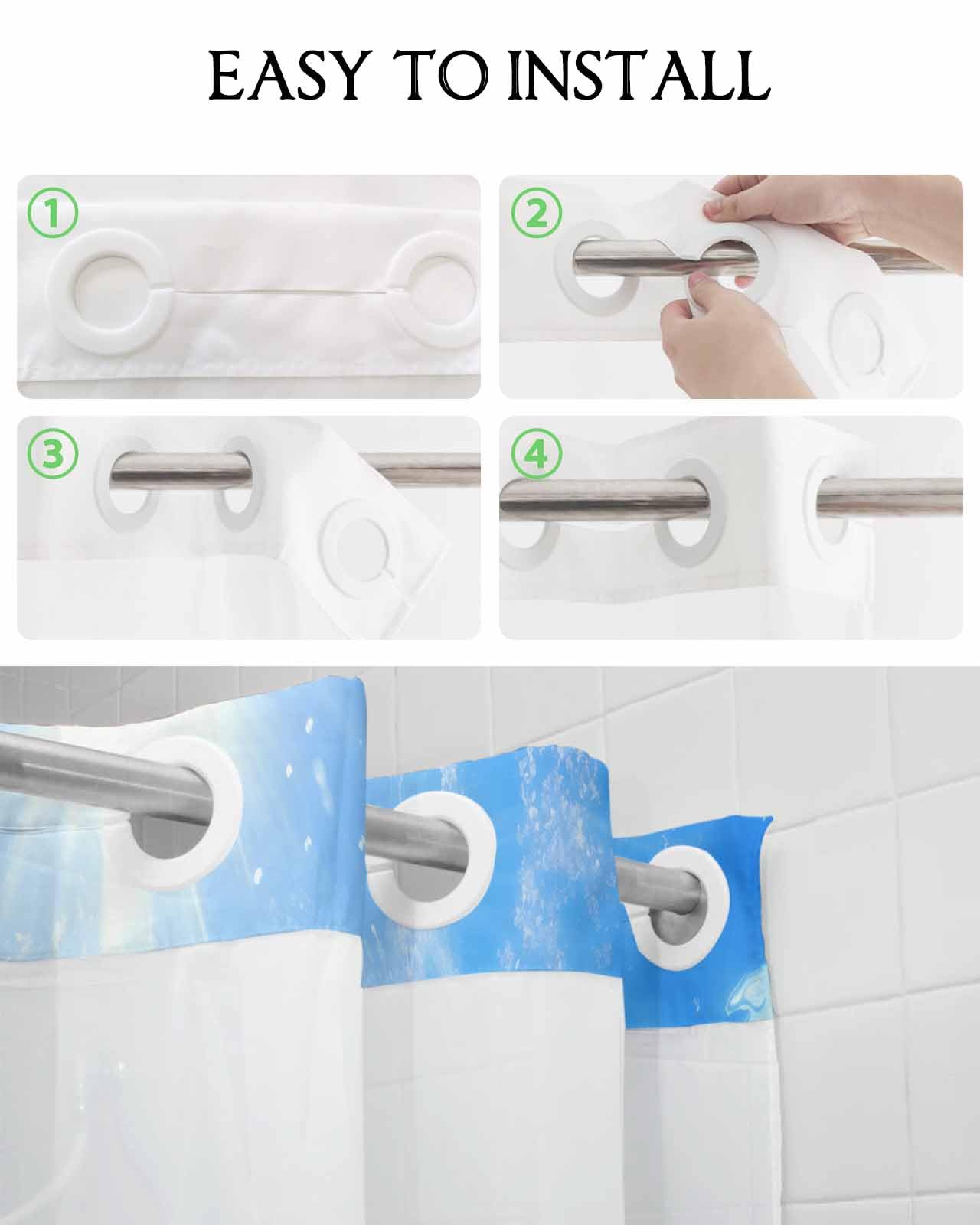 EASY TO INSTALL

①

②

③

④