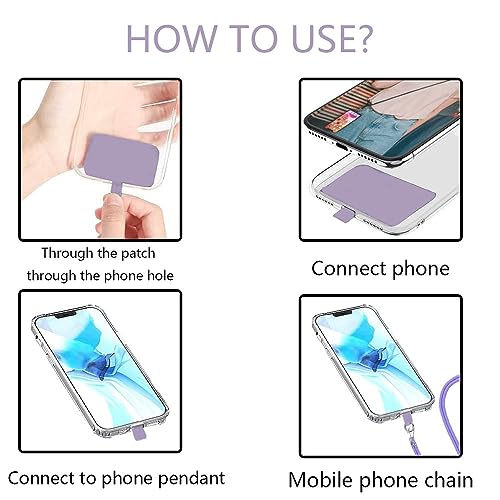 HOW TO USE?

Through the patch
through the phone hole

Connect phone

Connect to phone pendant

Mobile phone chain