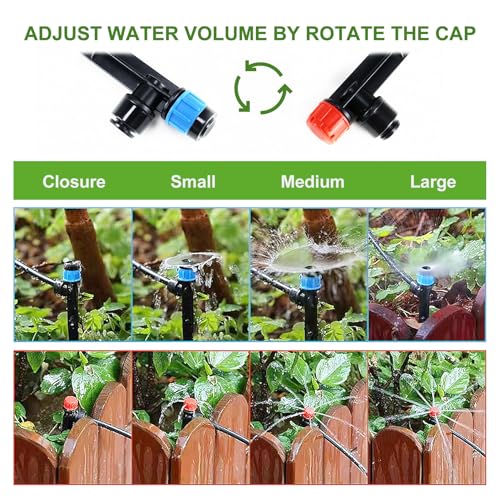 ADJUST WATER VOLUME BY ROTATE THE CAP

Closure Small Medium Large