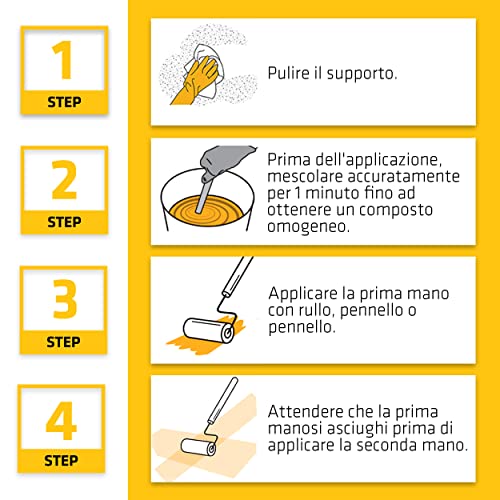 1
STEP

Pulire il supporto.

2
STEP

Prima dell'applicazione, mescolare accuratamente per 1 minuto fino ad ottenere un composto omogeneo.

3
STEP

Applicare la prima mano con rullo, pennello o pennello.

4
STEP

Attendere che la prima manosi asciughi prima di applicare la seconda mano.