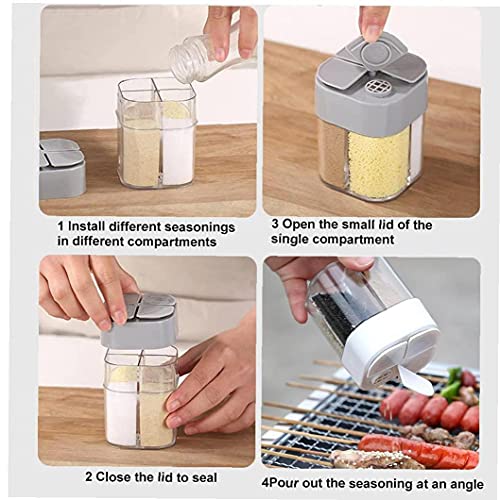 1 Install different seasonings in different compartments

3 Open the small lid of the single compartment

2 Close the lid to seal

4Pour out the seasoning at an angle