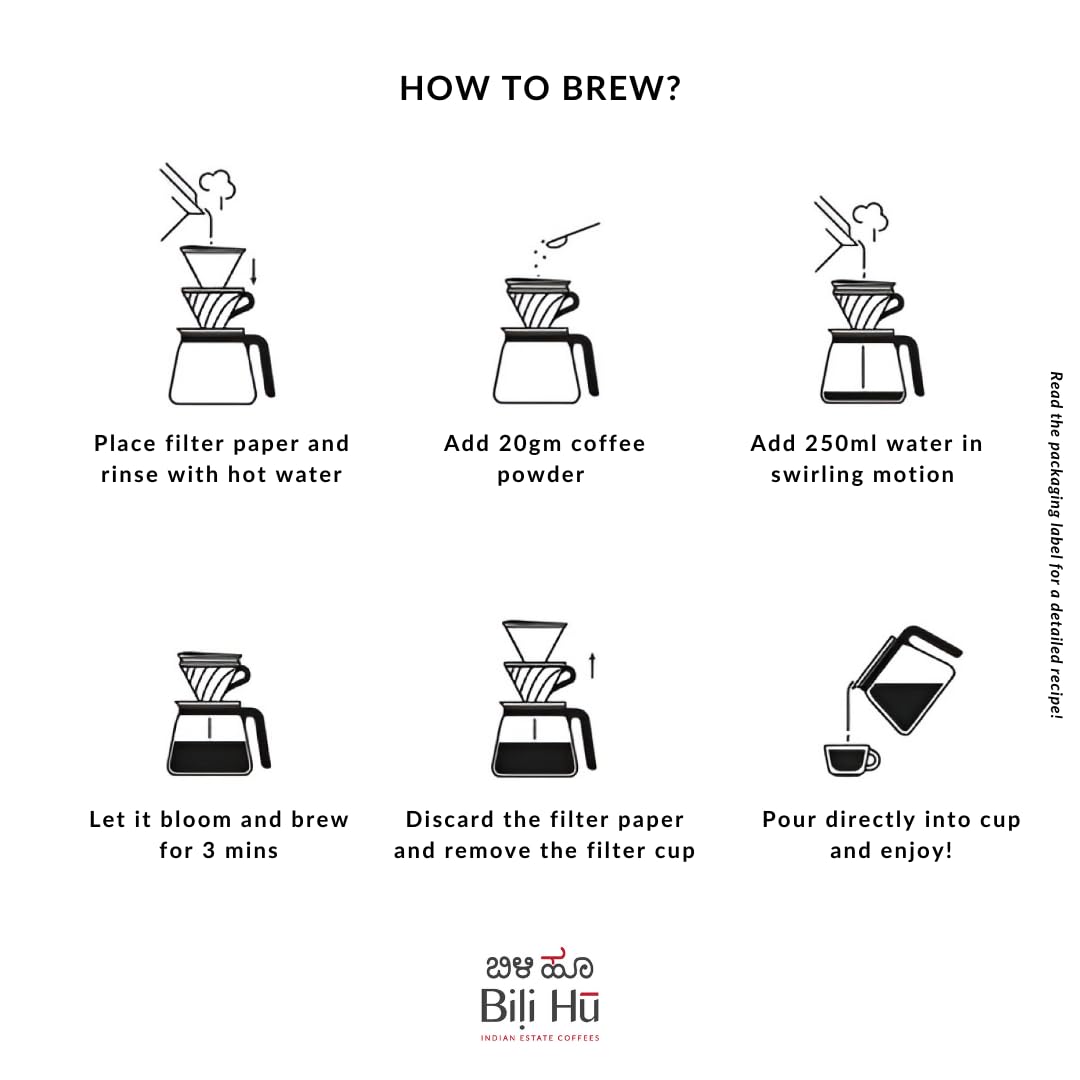 HOW TO BREW?

Place filter paper and rinse with hot water

Add 20gm coffee powder

Add 250ml water in swirling motion

Let it bloom and brew for 3 mins

Discard the filter paper and remove the filter cup

Pour directly into cup and enjoy!

Read the packaging label for a detailed recipe!

ಬಿಳಿ ಹೂ
Biḷi Hū
INDIAN ESTATE COFFEES