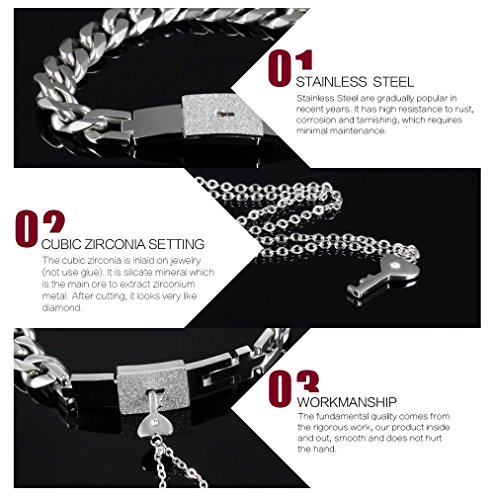 01
STAINLESS STEEL
Stainless Steel are gradually popular in recent years. It has high resistance to rust, corrosion and tarnishing, which requires minimal maintenance.

02
CUBIC ZIRCONIA SETTING
The cubic zirconia is inlaid on jewelry (not use glue). It is silicate mineral which is the main ore to extract zirconium metal. After cutting, it looks very like diamond.

03
WORKMANSHIP
The fundamental quality comes from the rigorous work, our product inside and out, smooth and does not hurt the hand.