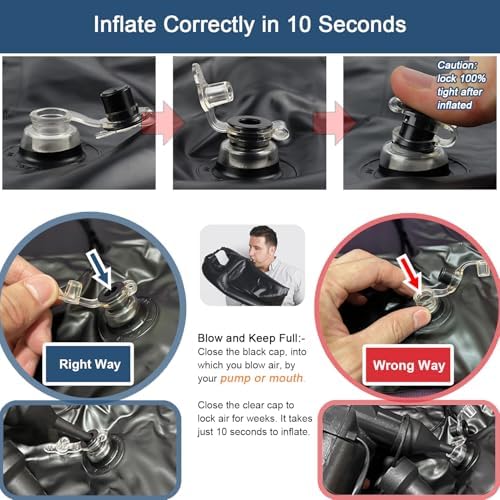 Inflate Correctly in 10 Seconds

Caution: lock 100% tight after inflated

Right Way

Blow and Keep Full:-
Close the black cap, into which you blow air, by your pump or mouth.

Close the clear cap to lock air for weeks. It takes just 10 seconds to inflate.

Wrong Way