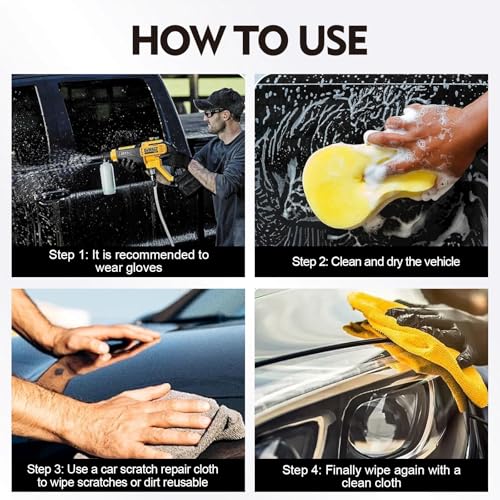 HOW TO USE

Step 1: It is recommended to wear gloves

Step 2: Clean and dry the vehicle

Step 3: Use a car scratch repair cloth to wipe scratches or dirt reusable

Step 4: Finally wipe again with a clean cloth