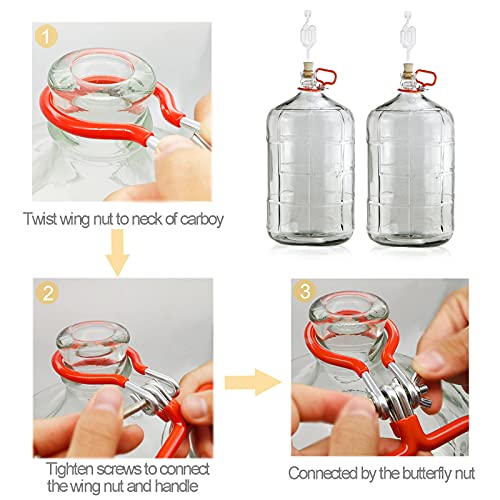 1

Twist wing nut to neck of carboy

2

Tighten screws to connect the wing nut and handle

3

Connected by the butterfly nut