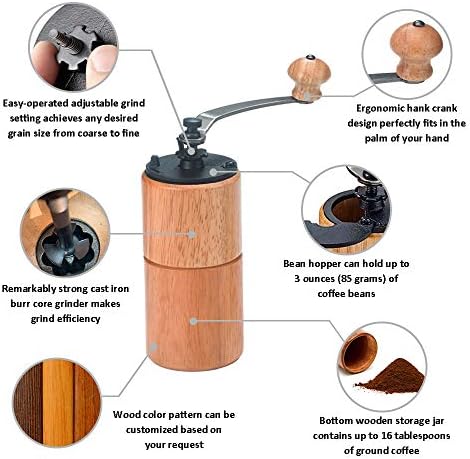 Easy-operated adjustable grind setting achieves any desired grain size from coarse to fine

Ergonomic hank crank design perfectly fits in the palm of your hand

Bean hopper can hold up to 3 ounces (85 grams) of coffee beans

Remarkably strong cast iron burr core grinder makes grind efficiency

Wood color pattern can be customized based on your request

Bottom wooden storage jar contains up to 16 tablespoons of ground coffee