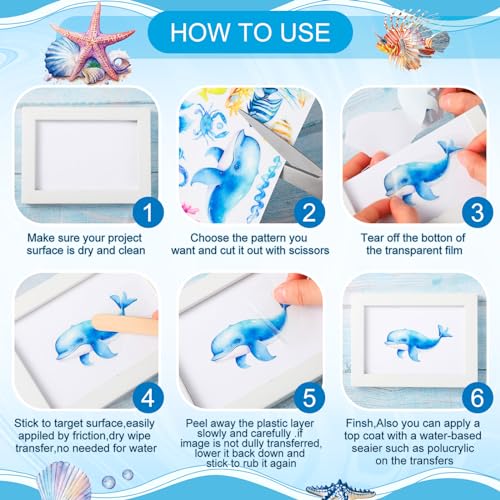 HOW TO USE

1

Make sure your project surface is dry and clean

2

Choose the pattern you want and cut it out with scissors

3

Tear off the botton of the transparent film

4

Stick to target surface,easily appiled by friction,dry wipe transfer,no needed for water

5

Peel away the plastic layer slowly and carefully .if image is not dully transferred, lower it back down and stick to rub it again

6

Finsh,Also you can apply a top coat with a water-based seaier such as polucrylic on the transfers