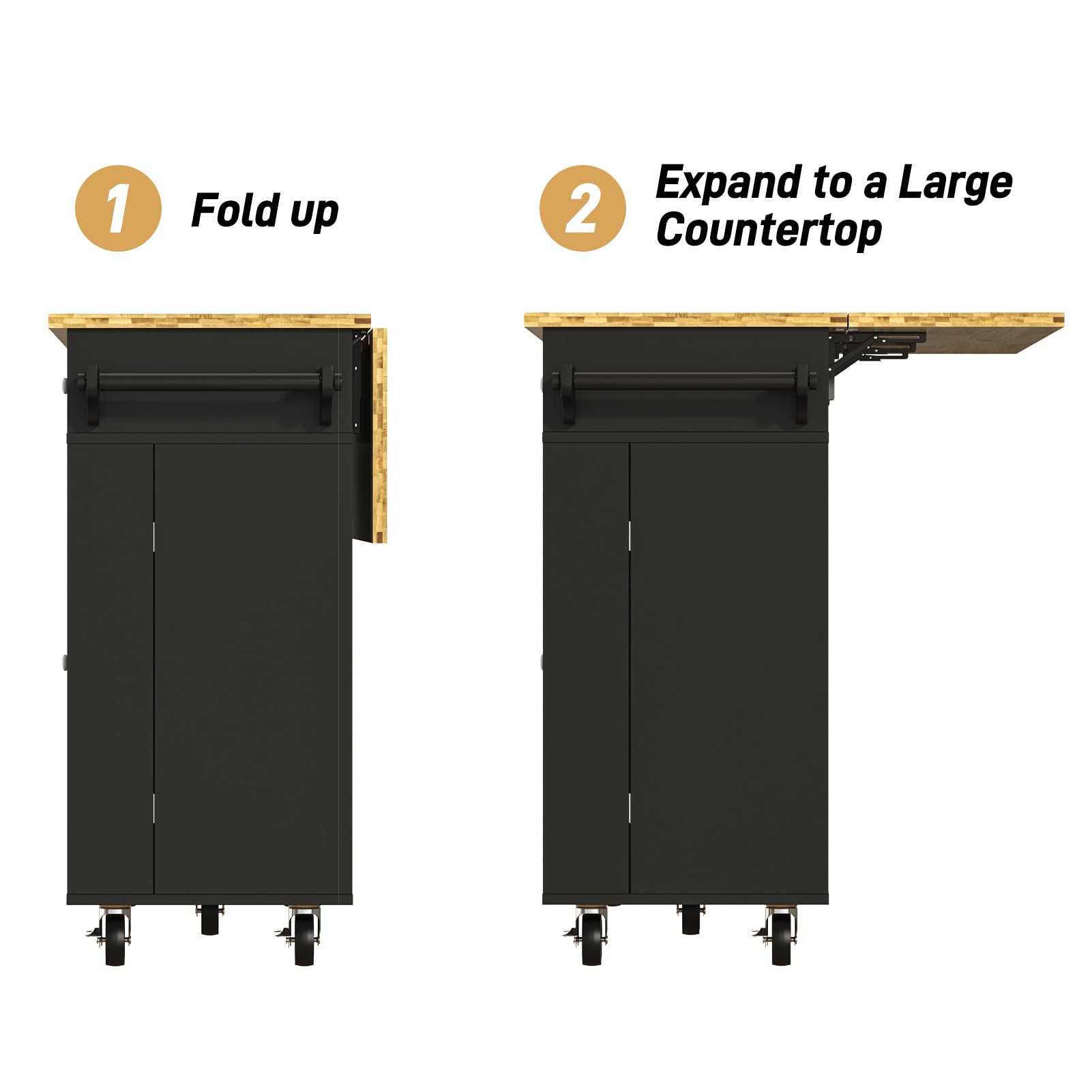 1 Fold up

2 Expand to a Large Countertop