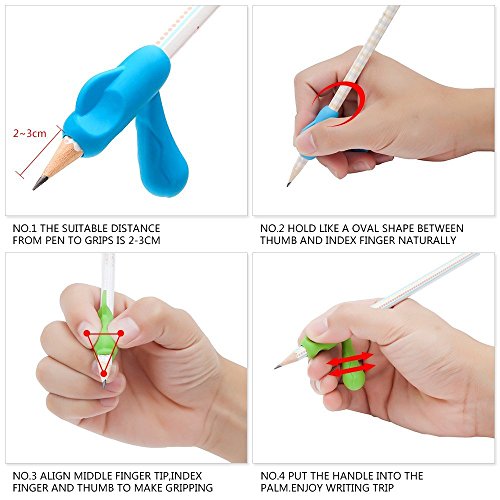 2~3cm

NO.1 THE SUITABLE DISTANCE FROM PEN TO GRIPS IS 2-3CM

NO.2 HOLD LIKE A OVAL SHAPE BETWEEN THUMB AND INDEX FINGER NATURALLY

NO.3 ALIGN MIDDLE FINGER TIP,INDEX FINGER AND THUMB TO MAKE GRIPPING

NO.4 PUT THE HANDLE INTO THE PALM.ENJOY WRITING TRIP