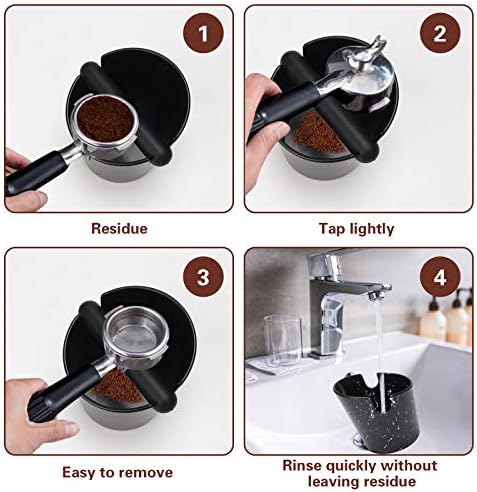 1

Residue

2

Tap lightly

3

Easy to remove

4

Rinse quickly without leaving residue