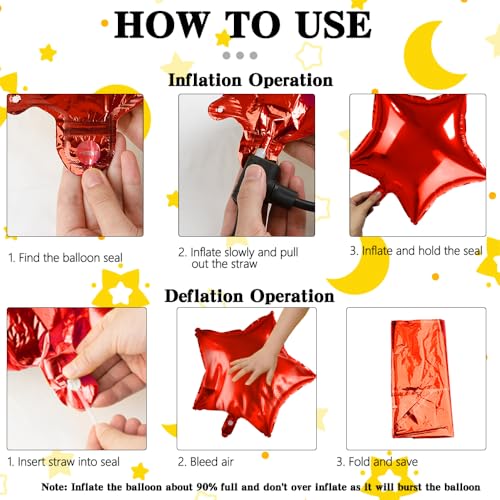 HOW TO USE

Inflation Operation

1. Find the balloon seal

2. Inflate slowly and pull out the straw

3. Inflate and hold the seal

Deflation Operation

1. Insert straw into seal

2. Bleed air

3. Fold and save

Note: Inflate the balloon about 90% full and don't over inflate as it will burst the balloon