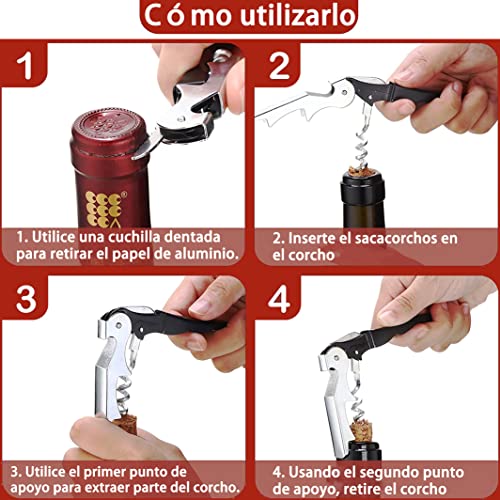 C ó mo utilizarlo

1

1. Utilice una cuchilla dentada para retirar el papel de aluminio.

2

2. Inserte el sacacorchos en el corcho

3

3. Utilice el primer punto de apoyo para extraer parte del corcho.

4

4. Usando el segundo punto de apoyo, retire el corcho