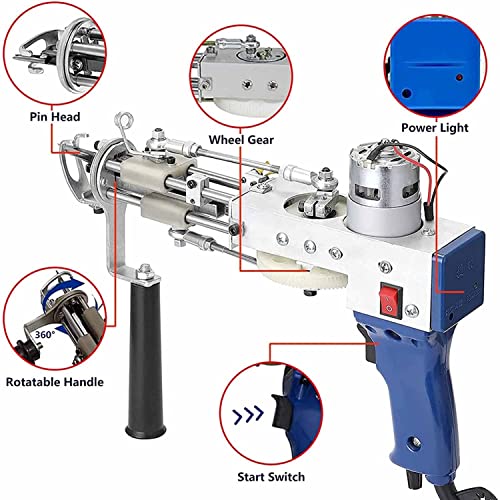 Pin Head

Wheel Gear

Power Light

360°

Rotatable Handle

Start Switch