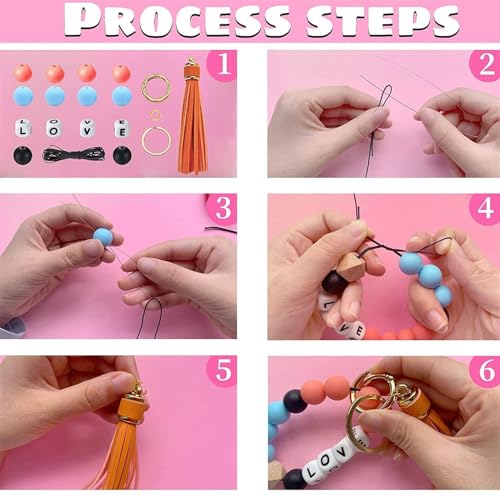 PROCESS STEPS

1

L O V E

2

3

4

L

V E

5

6

L O V